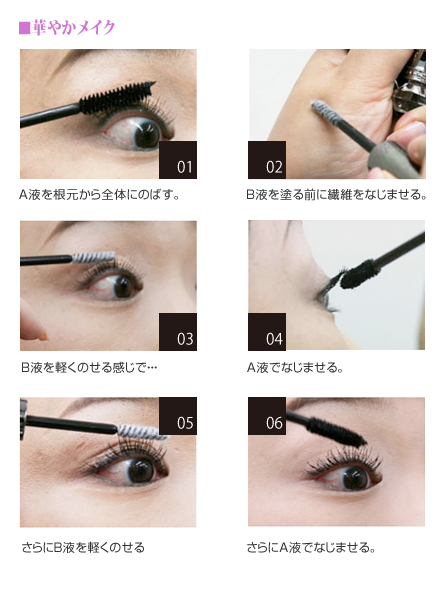 ■華やかメイク

01

A液を根元から全体にのばす。

02

B液を塗る前に繊維をなじませる。

03

B液を軽くのせる感じで…

04

A液でなじませる。

05

さらにB液を軽くのせる

06

さらにA液でなじませる。